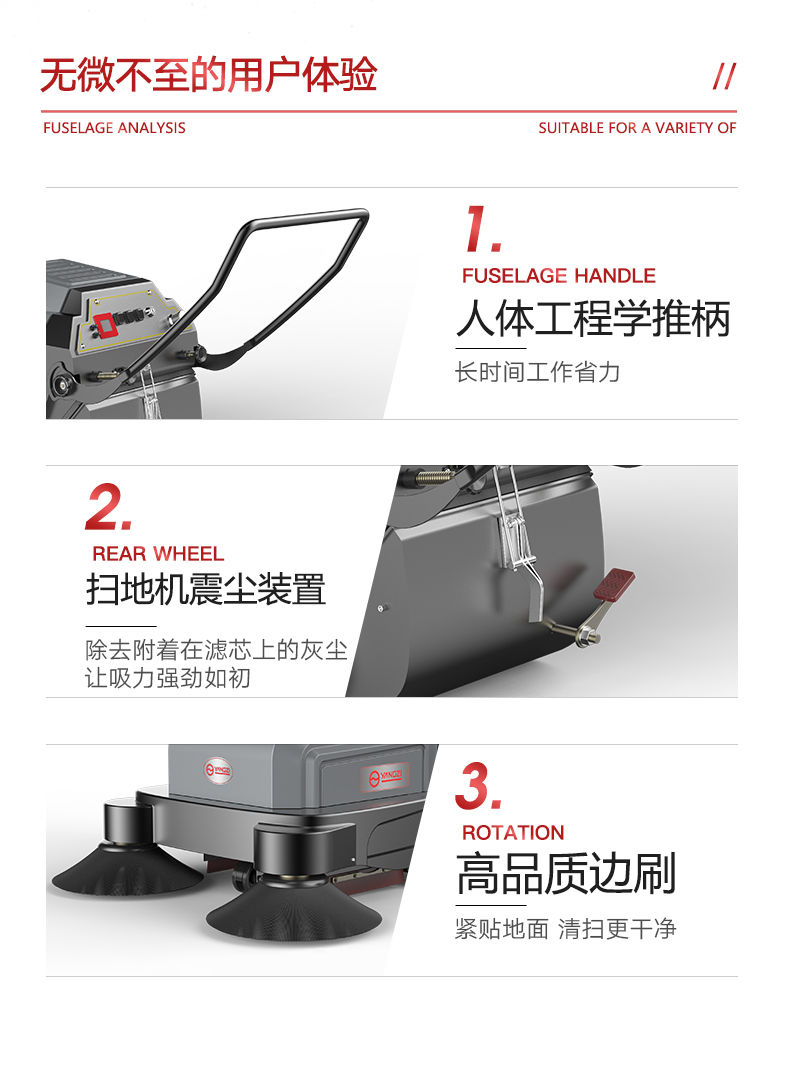 无微不至的用户体验 //

FUSELAGE ANALYSIS

SUITABLE FOR A VARIETY OF

1.

FUSELAGE HANDLE

人体工程学推柄

长时间工作省力

2.

REAR WHEEL

扫地机震尘装置

除去附着在滤芯上的灰尘
让吸力强劲如初

3.

ROTATION

高品质边刷

紧贴地面 清扫更干净